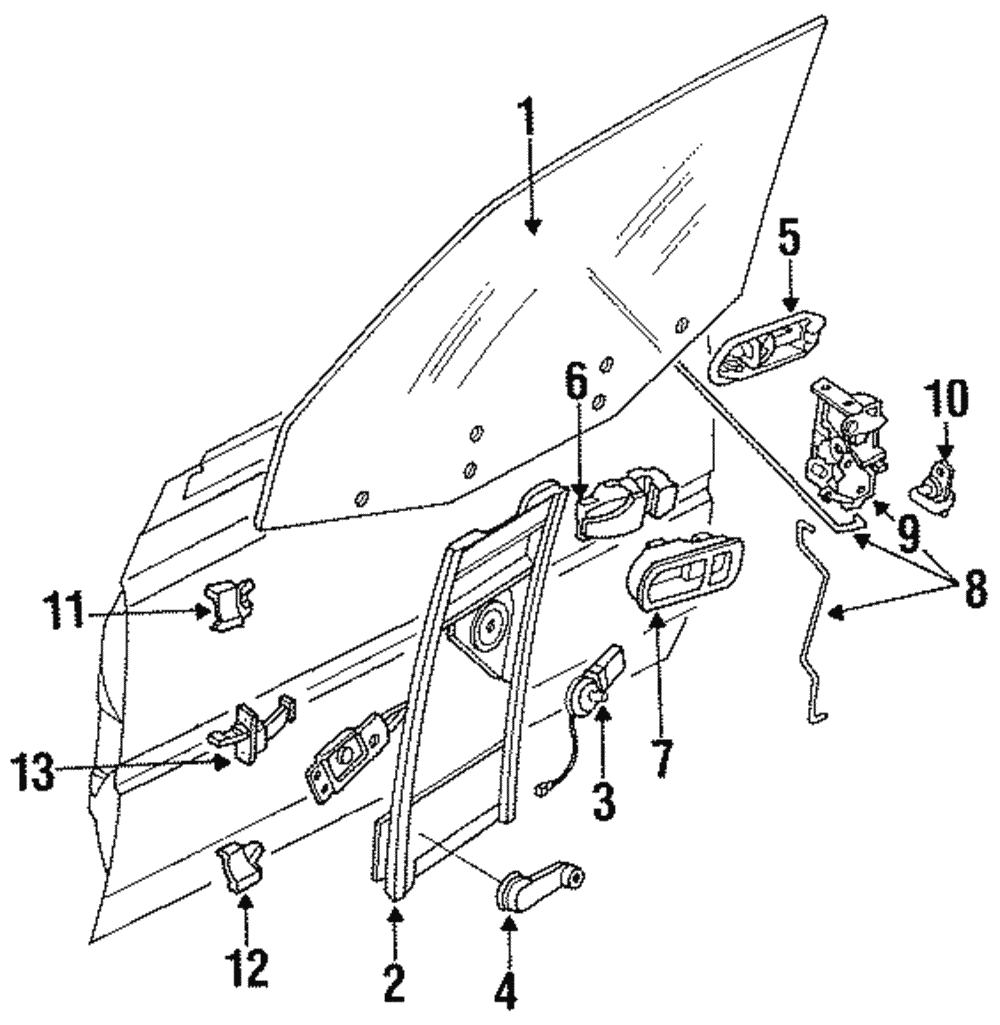 1
5
6
10
9
8
11
7
13
3
12
2
4