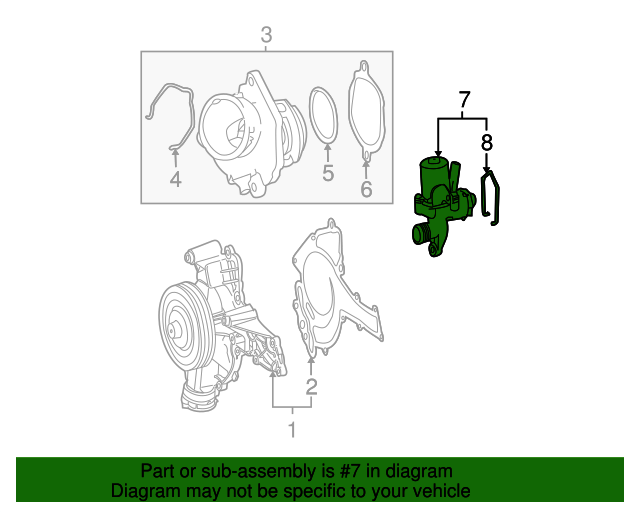 3

4

5

6

7

8

2

1

Part or sub-assembly is #7 in diagram
Diagram may not be specific to your vehicle