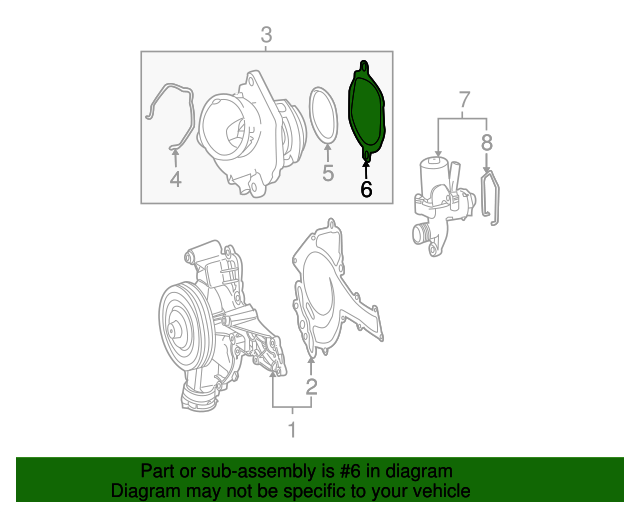 3
4
5
6
7
8
2
1
Part or sub-assembly is #6 in diagram
Diagram may not be specific to your vehicle