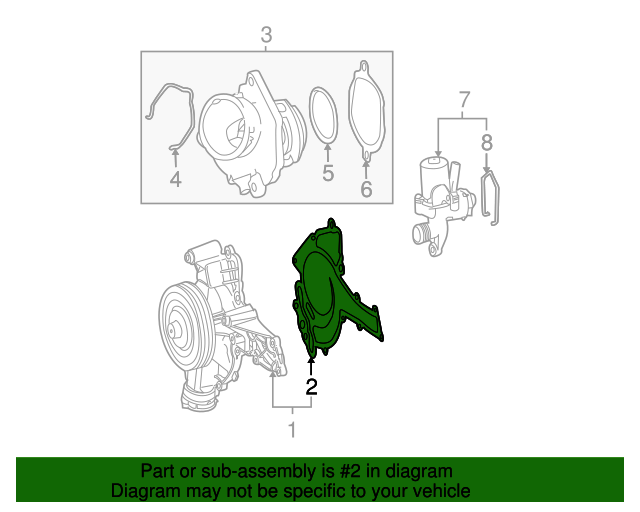 3

4

5

6

7

8

2

1

Part or sub-assembly is #2 in diagram
Diagram may not be specific to your vehicle