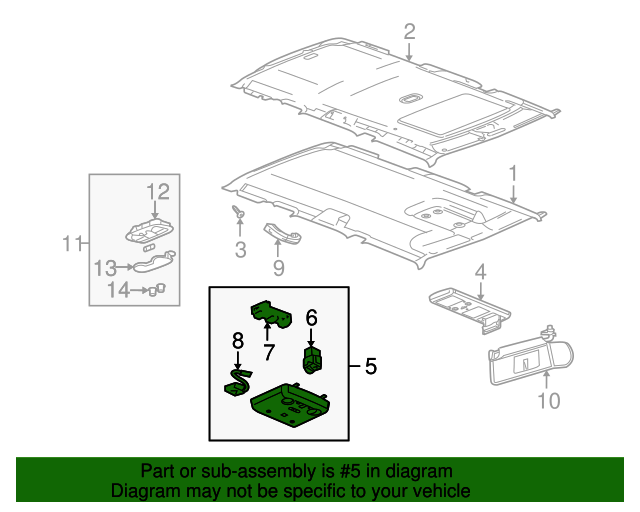 2
1
12
11
13
14
3
9
4
6
7
8
5
10

Part or sub-assembly is #5 in diagram
Diagram may not be specific to your vehicle