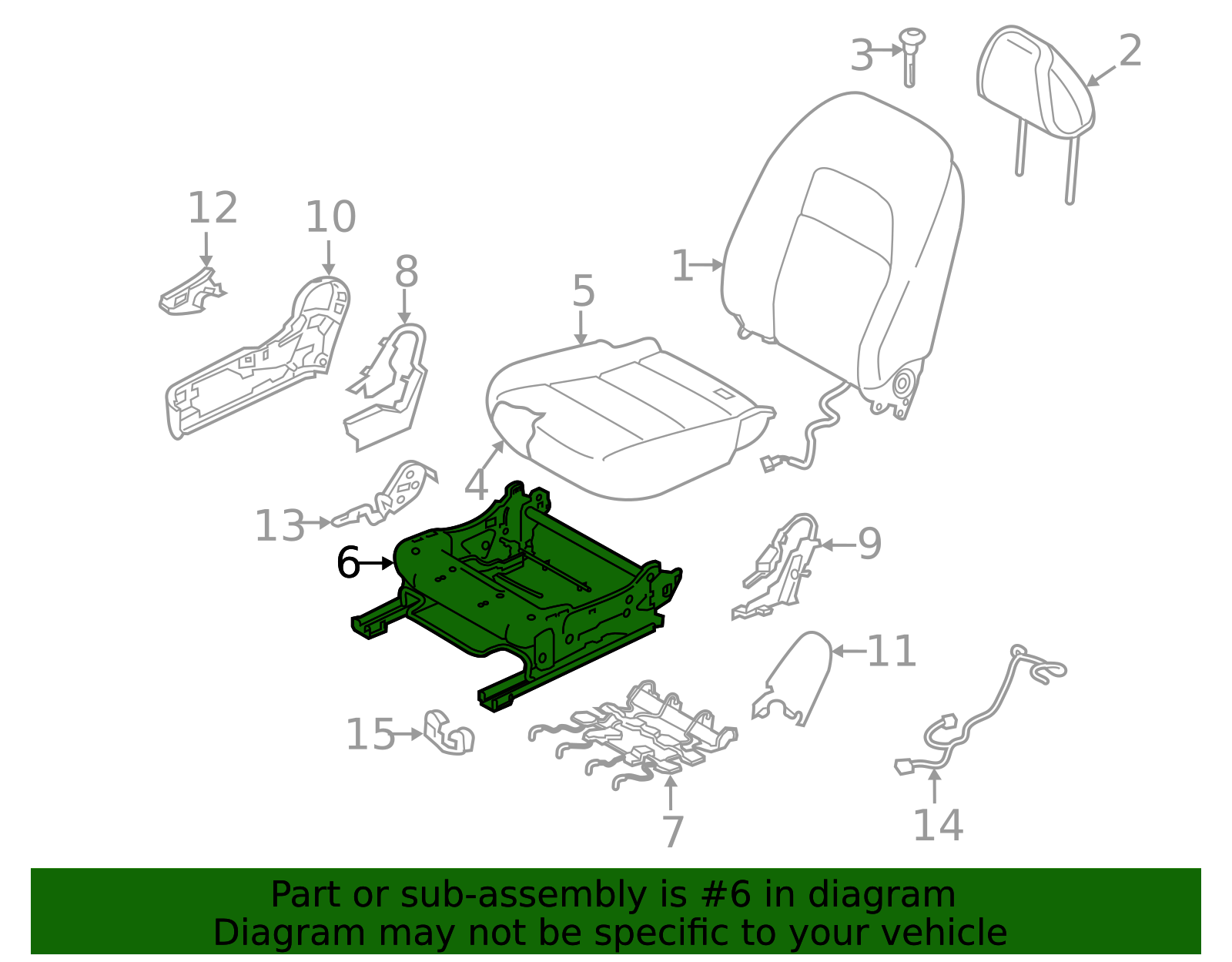 3
2
12
10
8
5
1
4
13
6
9
11
15
7
14

Part or sub-assembly is #6 in diagram
Diagram may not be specific to your vehicle