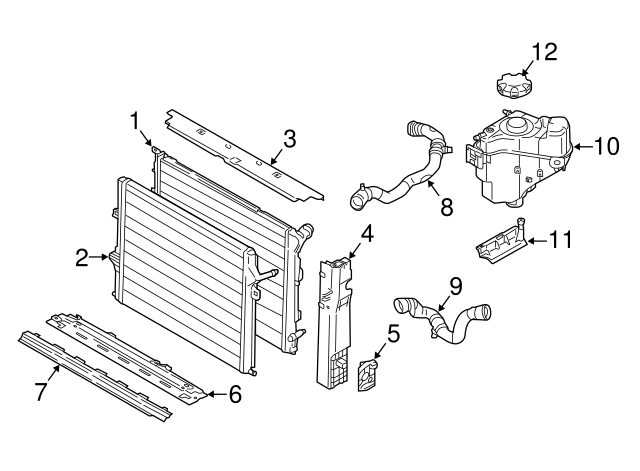 12
1
3
10
8
4
11
2
9
5
7
6