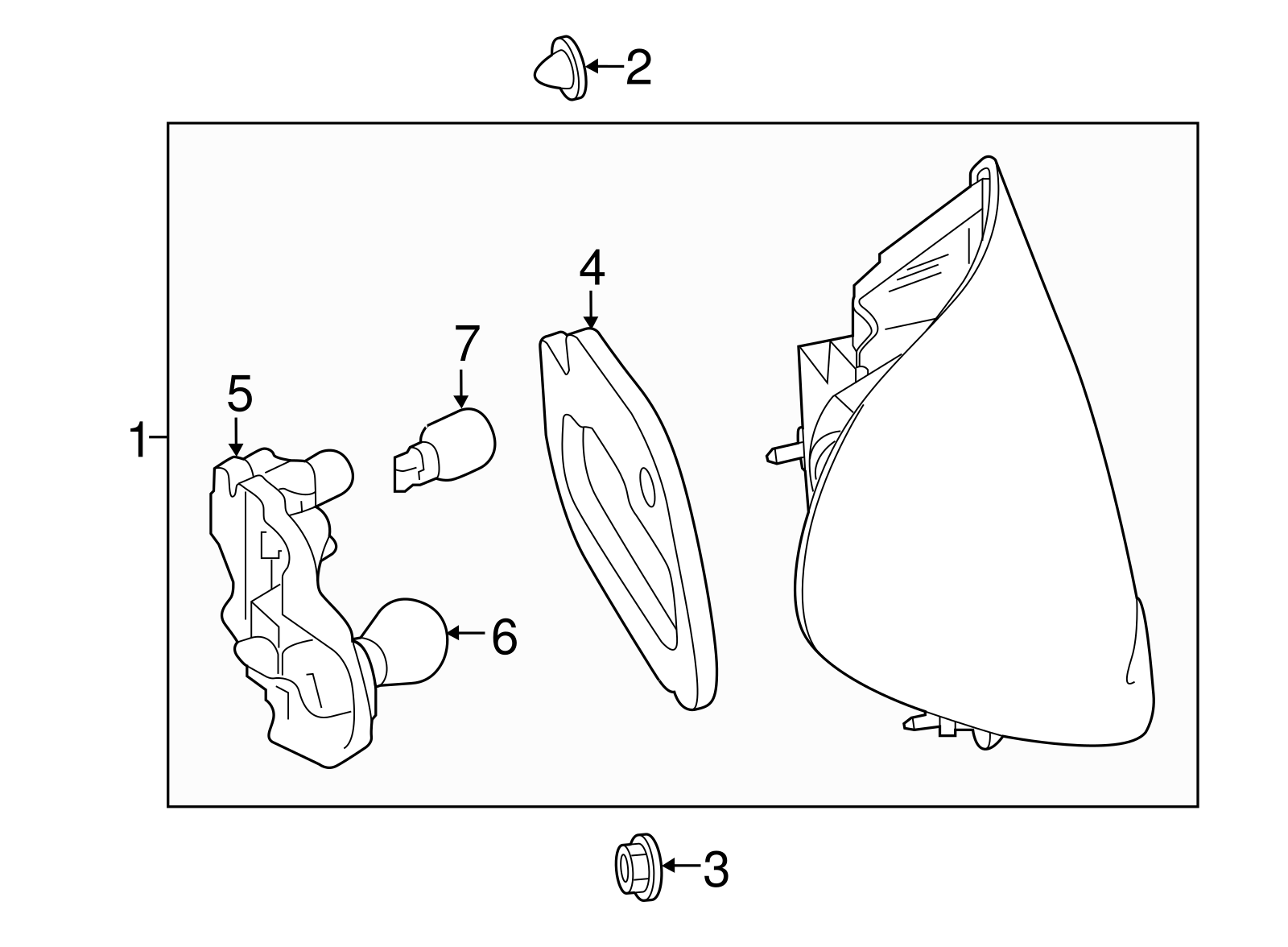 2
4
7
5
1
6
3