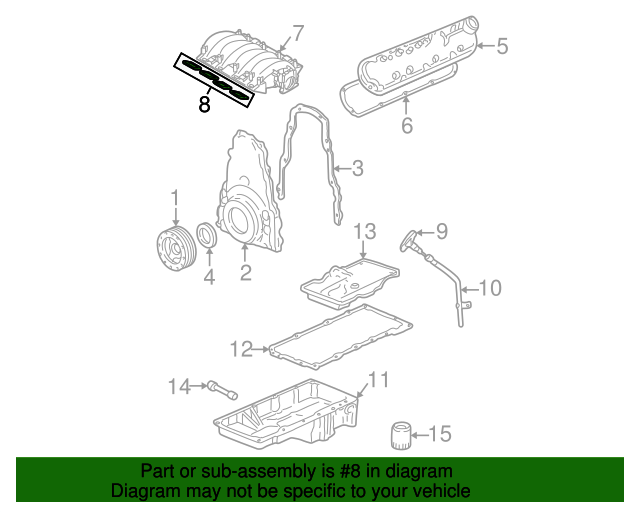 7
5
8
6
3
1
13
9
4
2
10
12
14
11
15
Part or sub-assembly is #8 in diagram
Diagram may not be specific to your vehicle