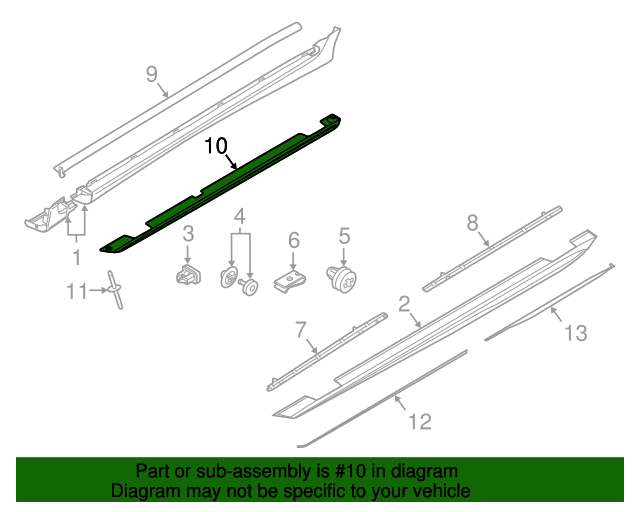 9
10
1
3
4
6
5
8
11
2
7
13
12

Part or sub-assembly is #10 in diagram
Diagram may not be specific to your vehicle