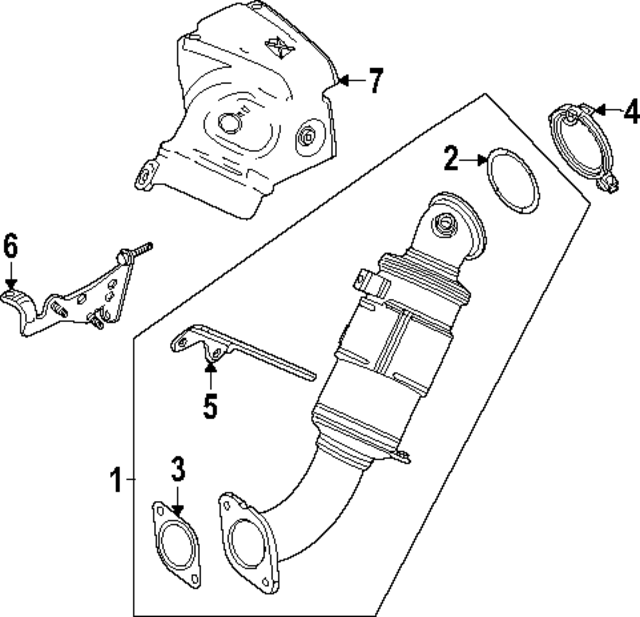 7
4
2
6
5
1
3