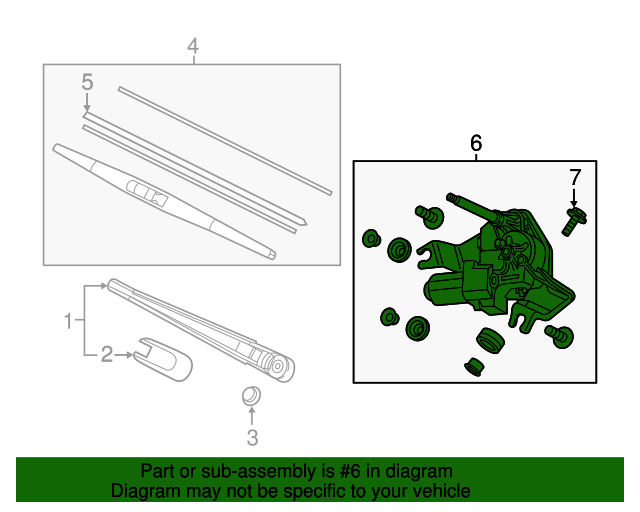 4
5
6
7
1
2
3

Part or sub-assembly is #6 in diagram
Diagram may not be specific to your vehicle