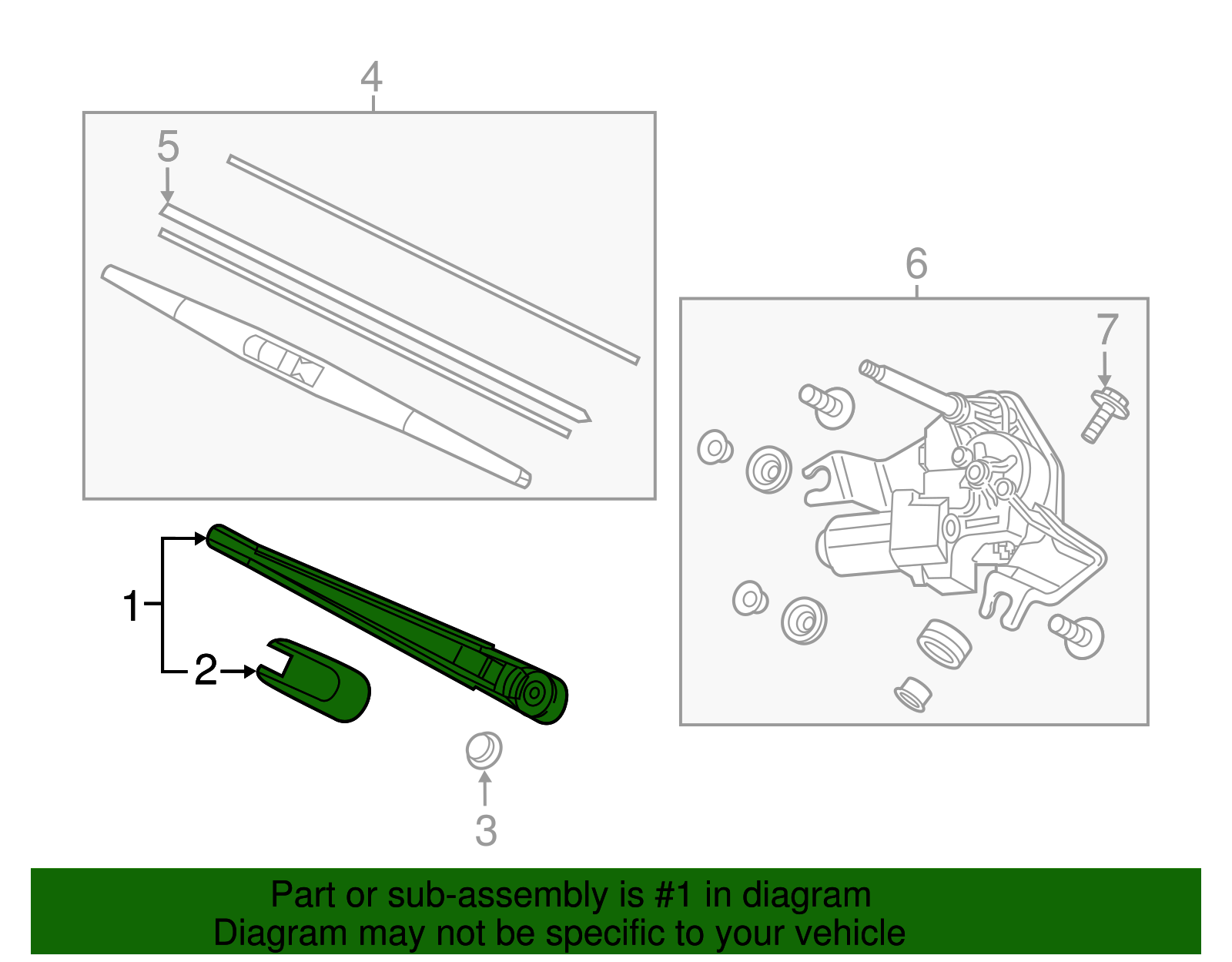 4
5
6
7
1
2
3
Part or sub-assembly is #1 in diagram
Diagram may not be specific to your vehicle