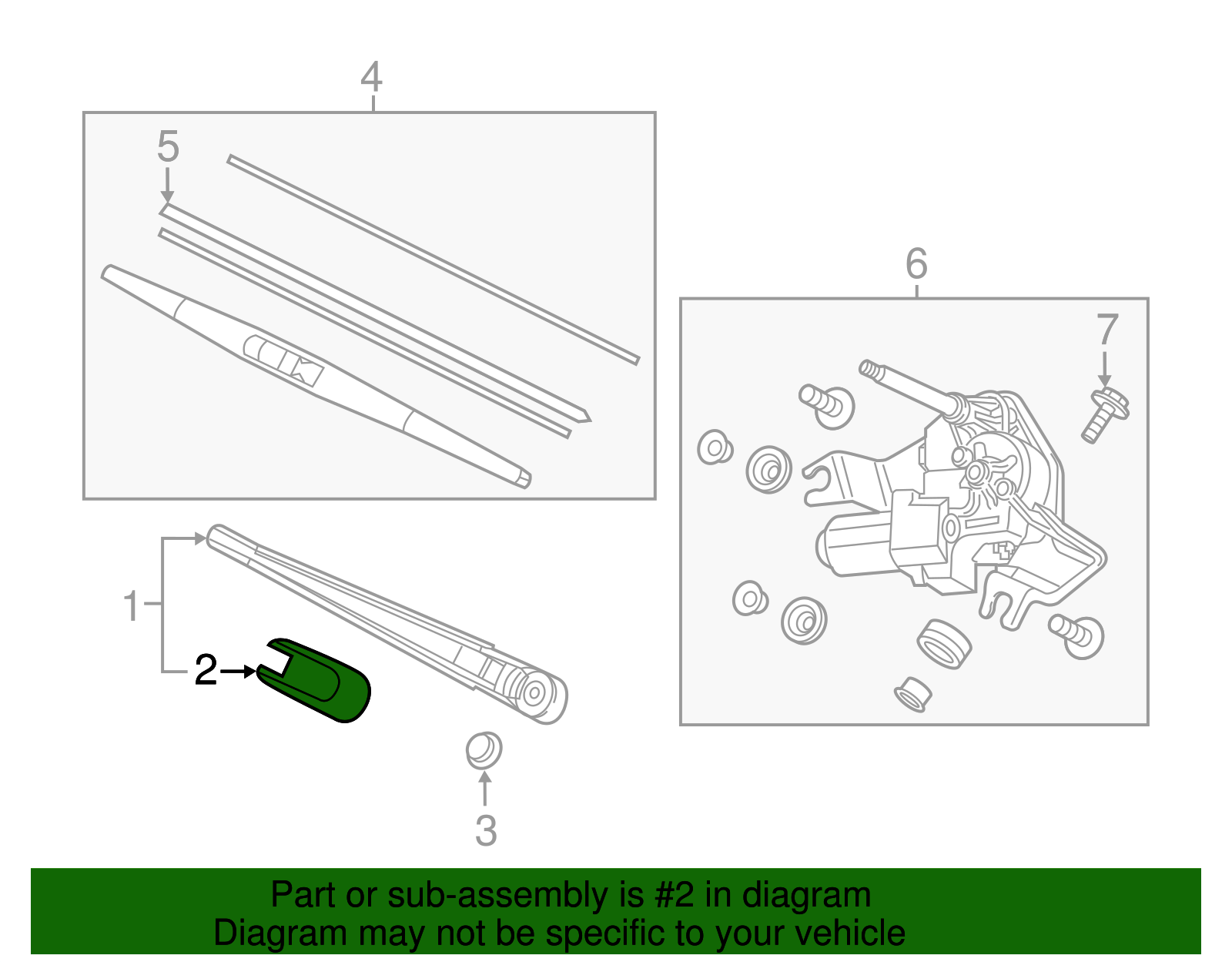 4
5
6
7
1
2
3

Part or sub-assembly is #2 in diagram
Diagram may not be specific to your vehicle