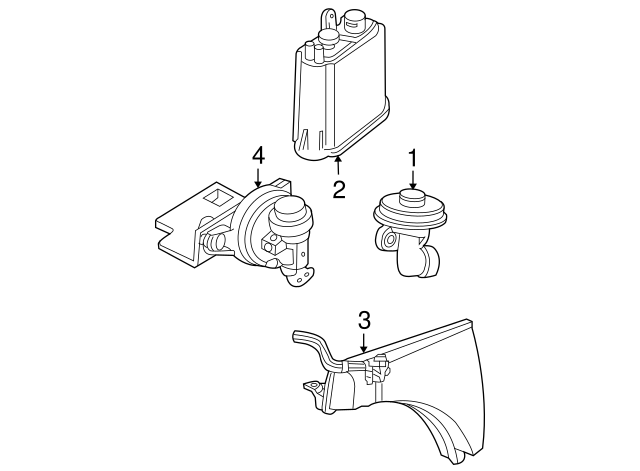 4
2
1
3