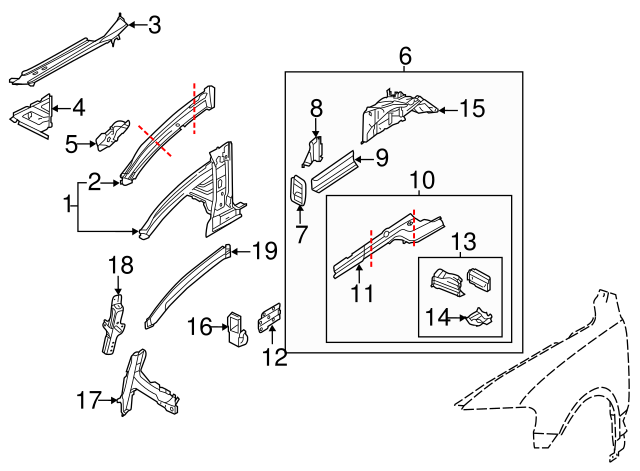 3
4
5
2
1
6
8
15
9
10
7
13
11
14
19
18
16
12
17