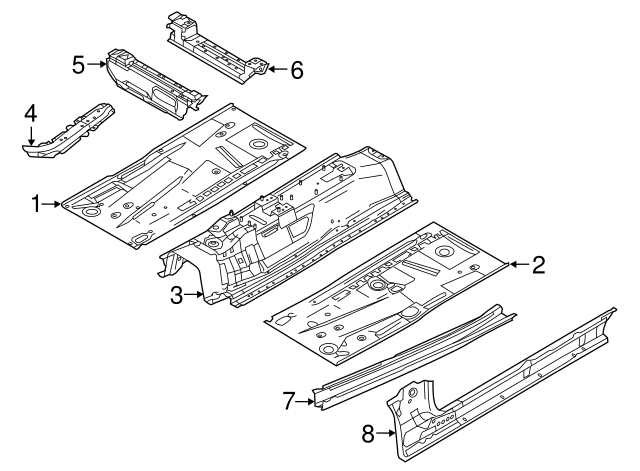 6
5
4
1
2
3
7
8