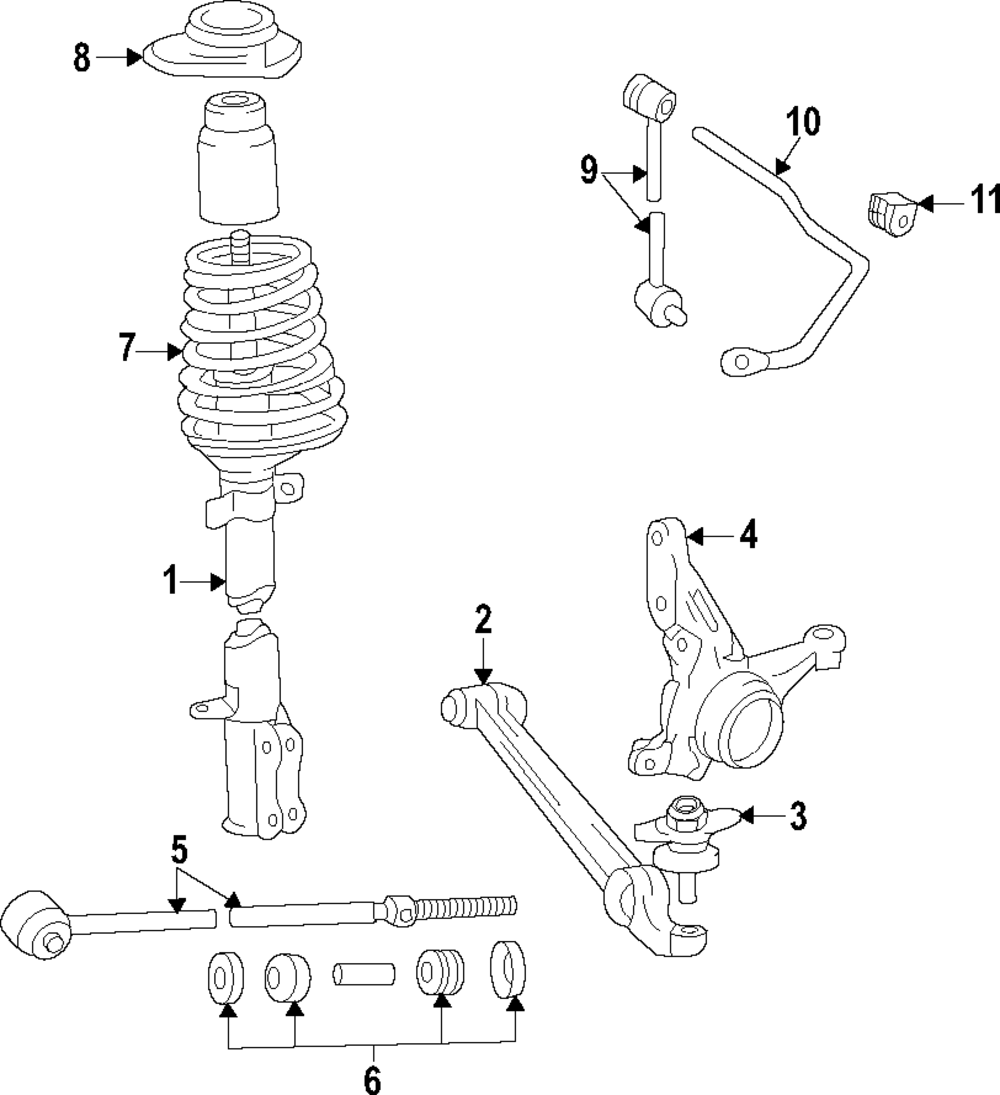 8
10
9
11
7
4
1
2
3
5
6