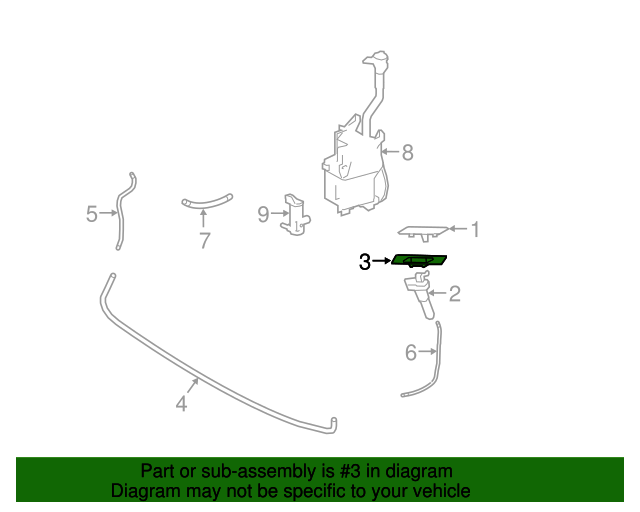 8

5

7

9

1

3

2

6

4

Part or sub-assembly is #3 in diagram
Diagram may not be specific to your vehicle