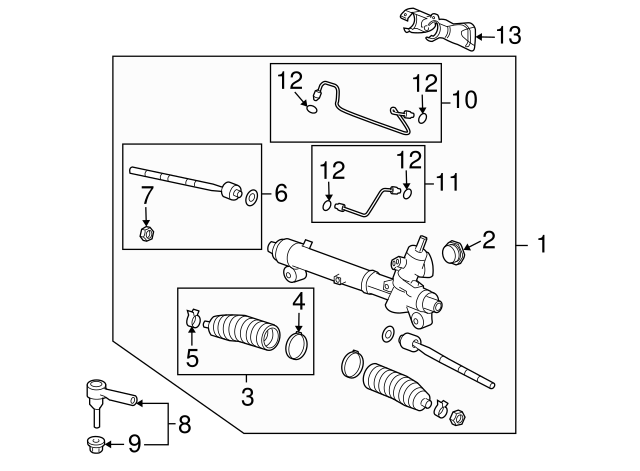 13
12
12
10
12
12
11
7
6
2
1
4
5
3
8
9