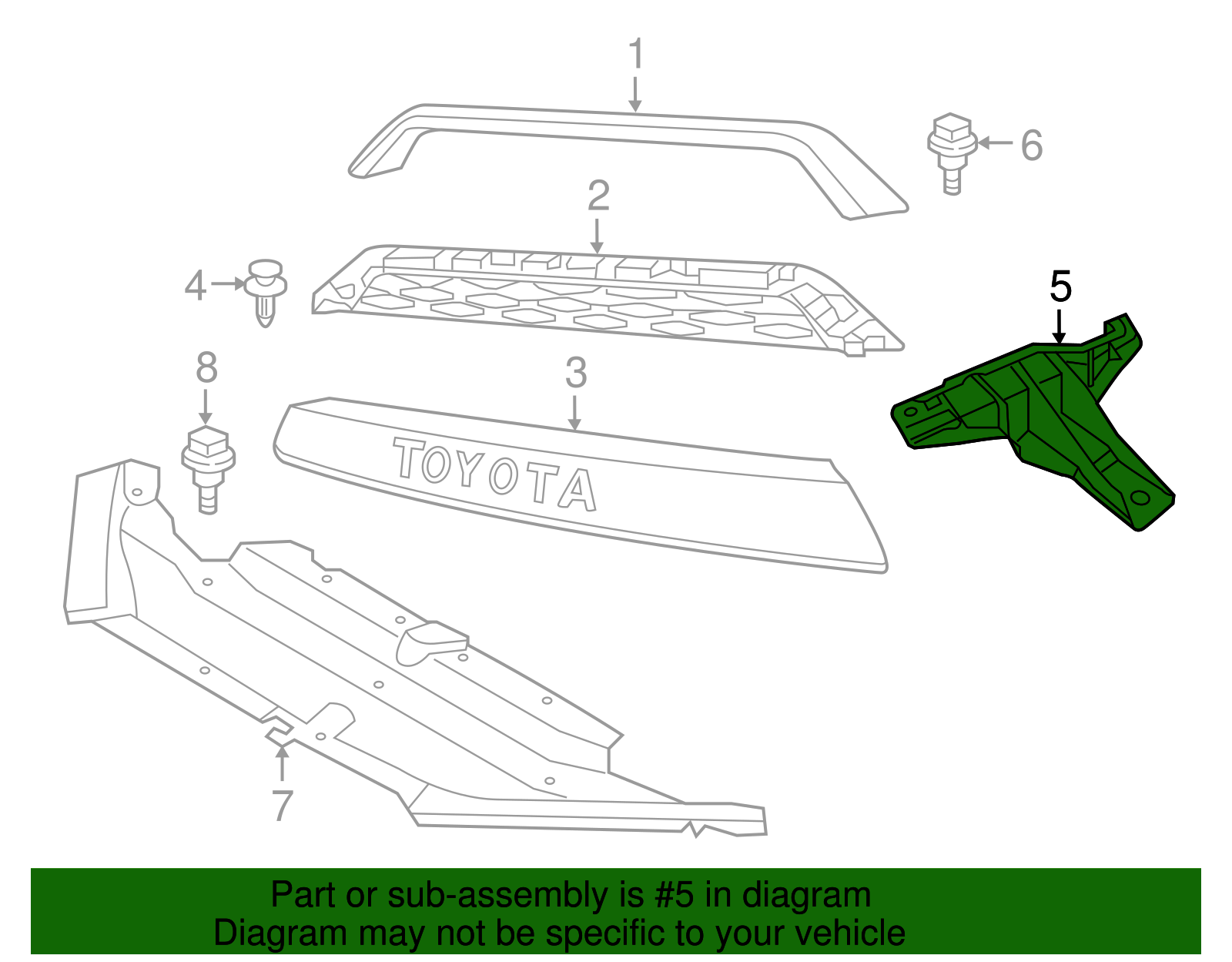 1
6
2
4
5
8
3
TOYOTA
7

Part or sub-assembly is #5 in diagram
Diagram may not be specific to your vehicle