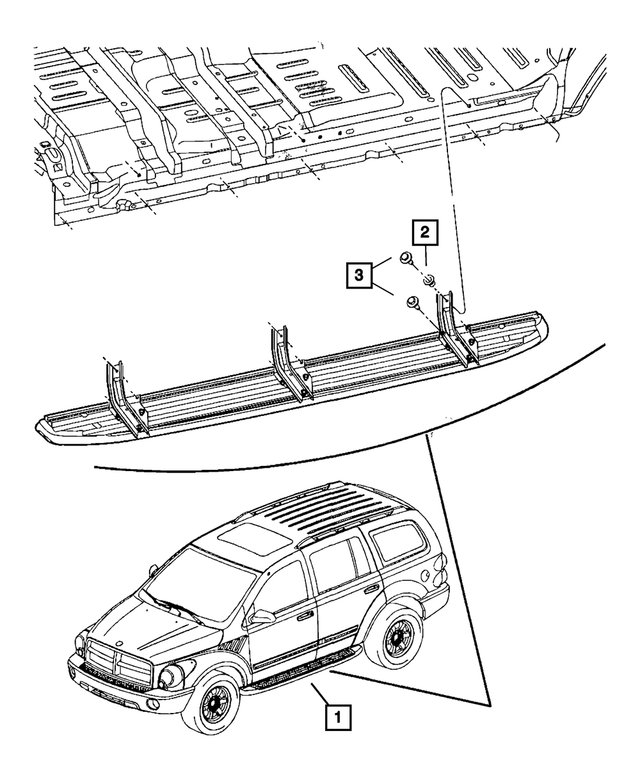 2
3
1