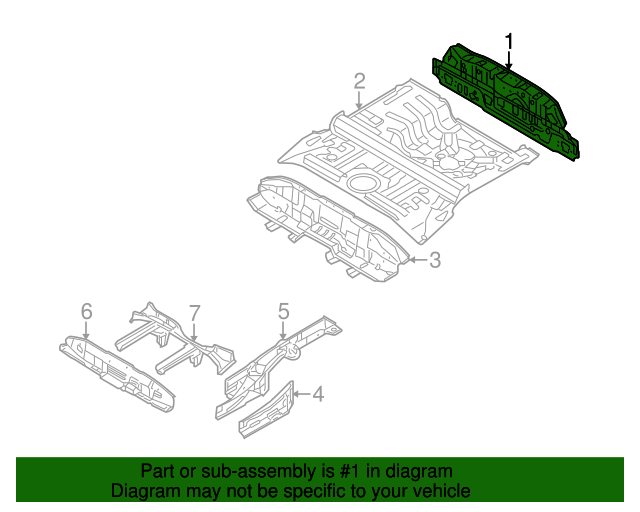 1
2
3
6
7
5
4

Part or sub-assembly is #1 in diagram
Diagram may not be specific to your vehicle