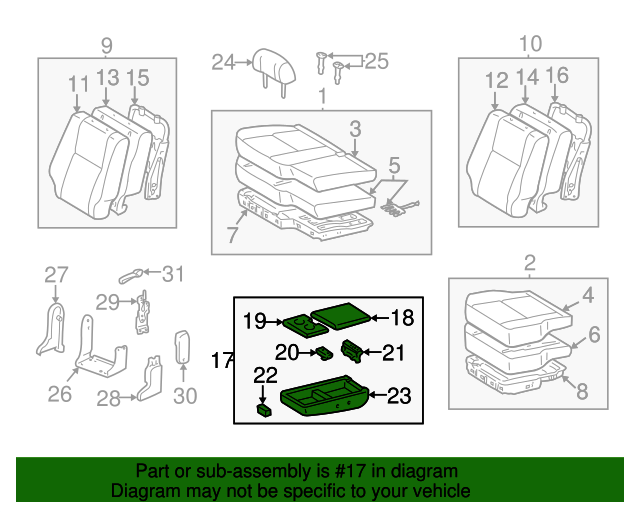 9
11
13
15
24
25
1
3
5
7
10
12
14
16
27
31
29
26
28
30
17
19
18
20
21
22
23
2
4
6
8

Part or sub-assembly is #17 in diagram
Diagram may not be specific to your vehicle