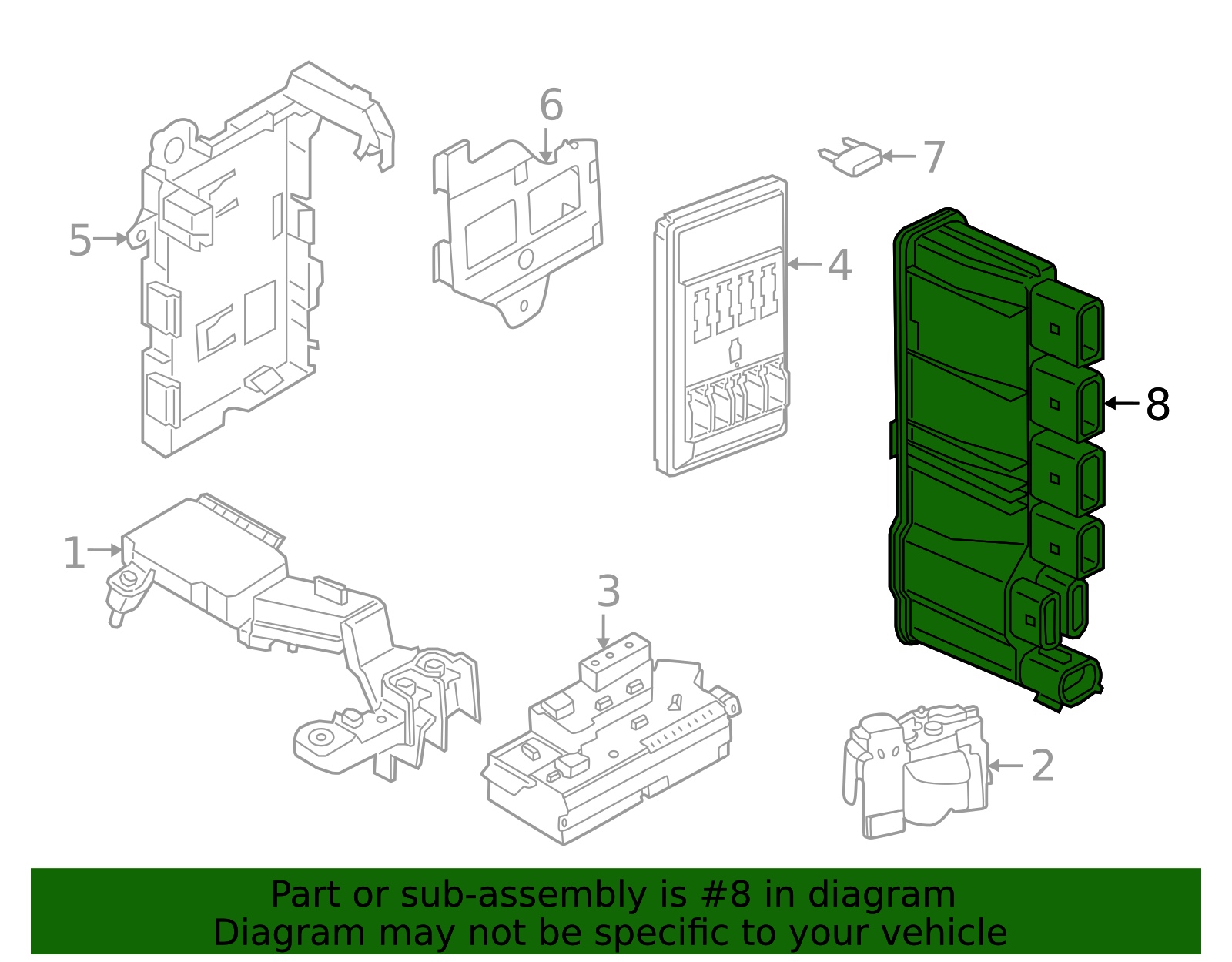 6
7
5
4
8
1
3
2
Part or sub-assembly is #8 in diagram
Diagram may not be specific to your vehicle