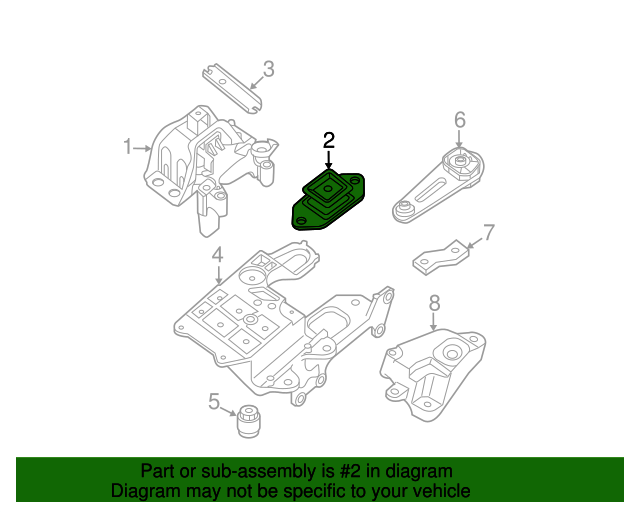 3
1
2
6
7
4
8
5
Part or sub-assembly is #2 in diagram
Diagram may not be specific to your vehicle