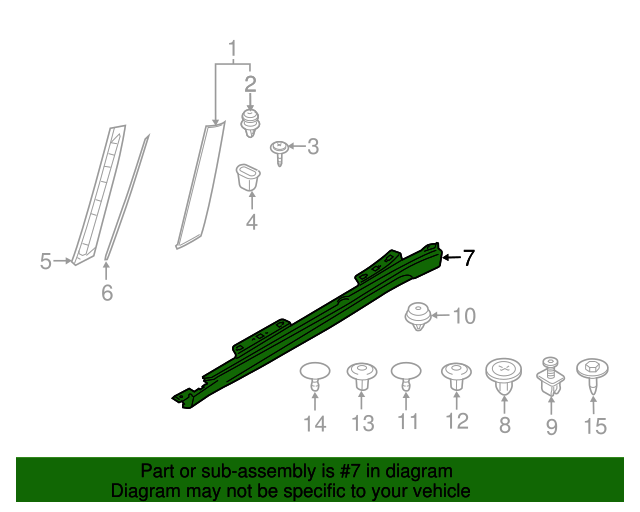 1
2
3
4
5
6
7
10
14
13
11
12
8
9
15

Part or sub-assembly is #7 in diagram
Diagram may not be specific to your vehicle