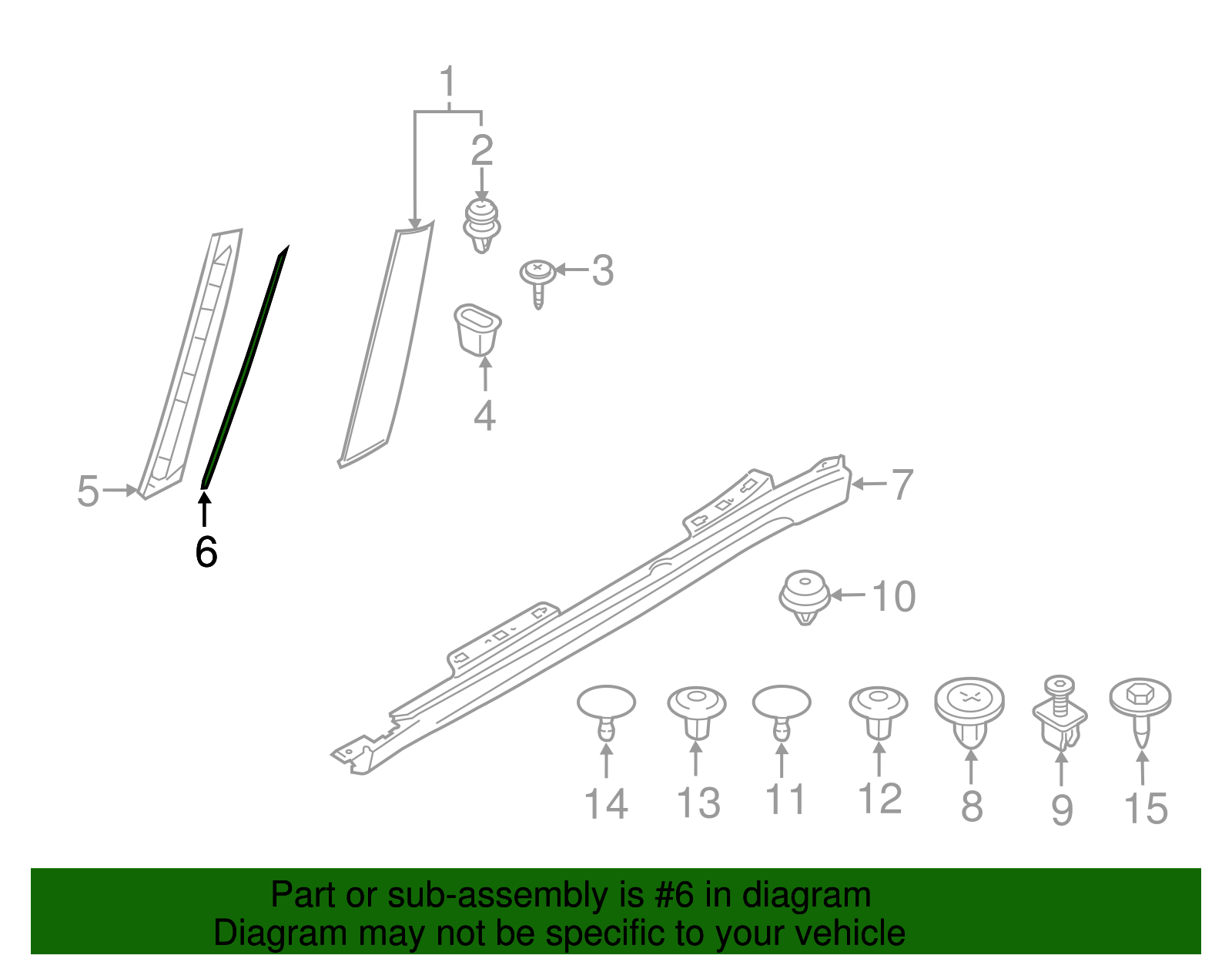 1
2
3
4
5
6
7
10
14
13
11
12
8
9
15

Part or sub-assembly is #6 in diagram
Diagram may not be specific to your vehicle