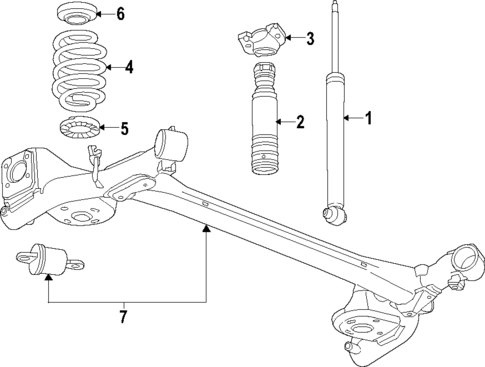 6
3
4
2
1
5
7