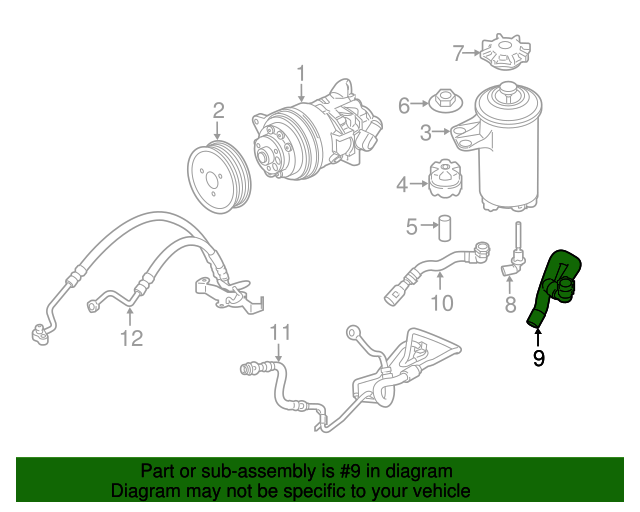 7
1
6
2
3
4
5
10
8
9
12
11

Part or sub-assembly is #9 in diagram
Diagram may not be specific to your vehicle