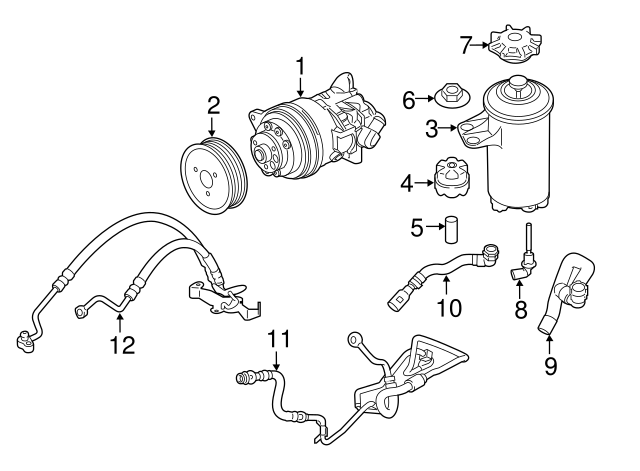 1
2
7
6
3
4
5
10
8
9
12
11