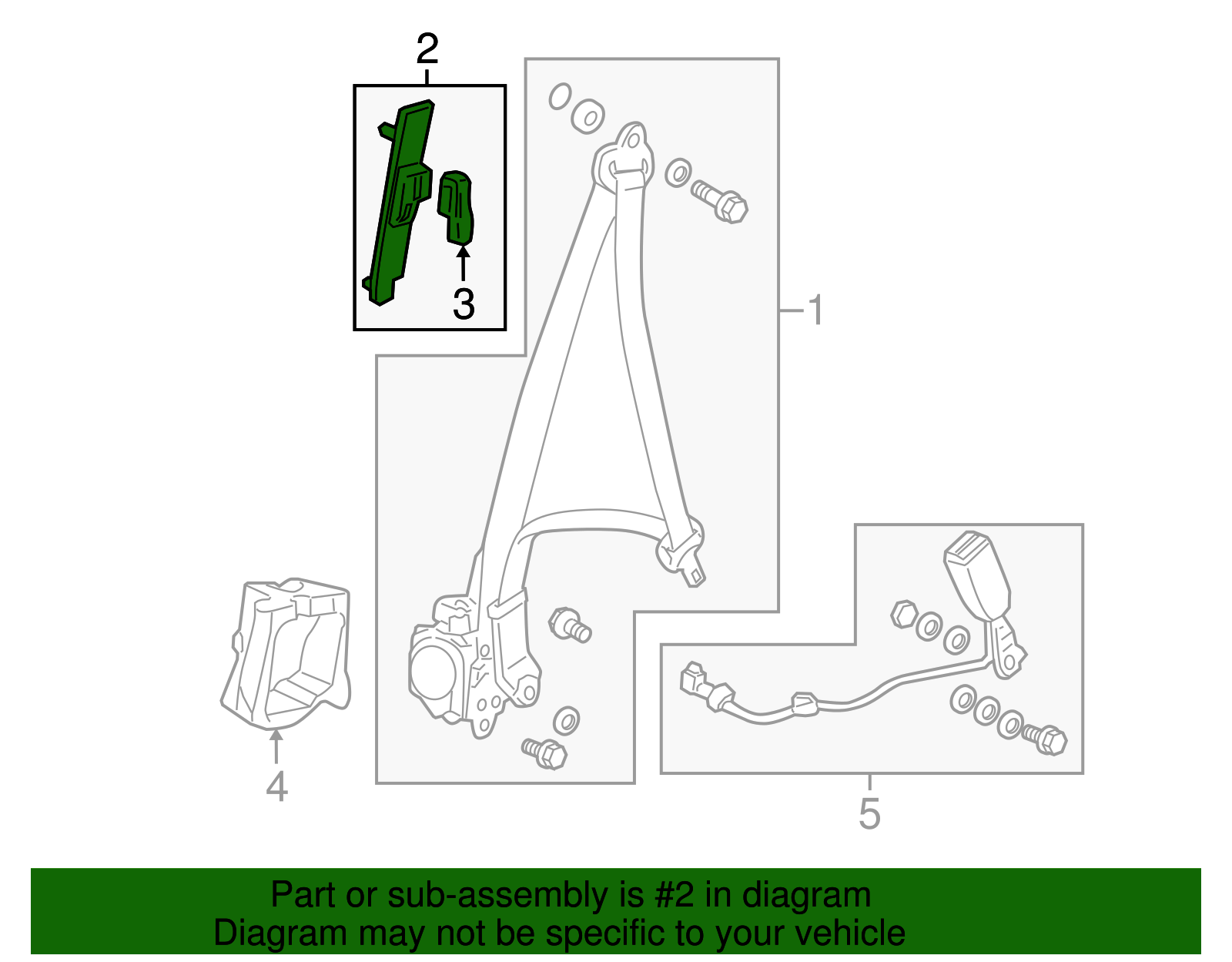 2
3
1
4
5
Part or sub-assembly is #2 in diagram
Diagram may not be specific to your vehicle