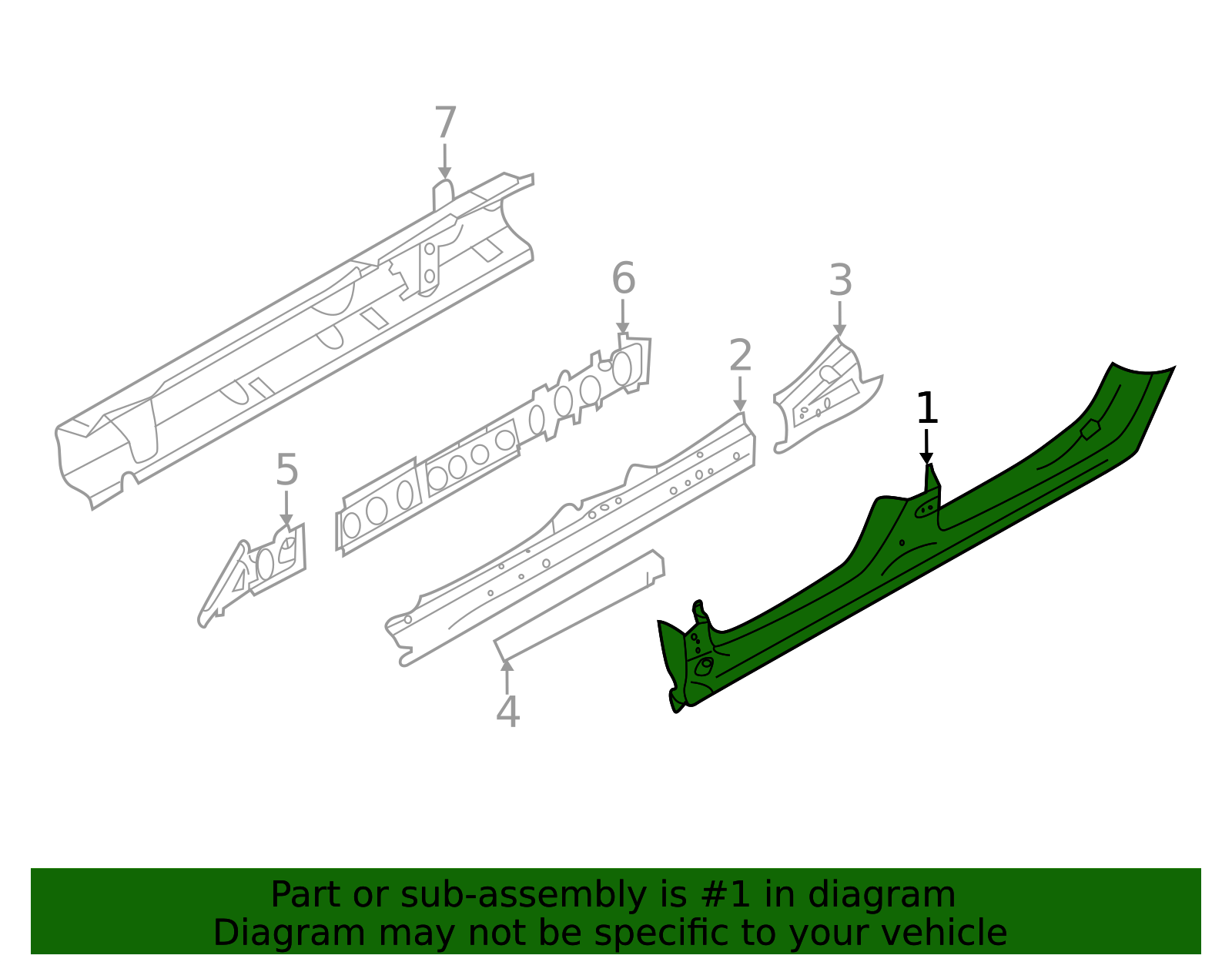 7

6

3

2

1

5

4

Part or sub-assembly is #1 in diagram
Diagram may not be specific to your vehicle