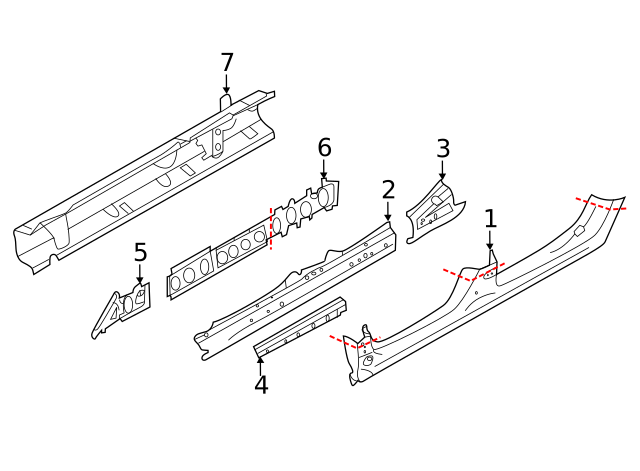 7
6
3
2
1
5
4