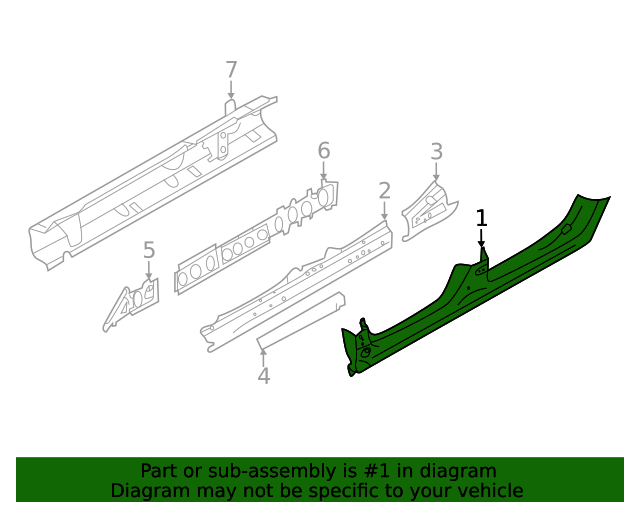 7
6
3
2
1
5
4
Part or sub-assembly is #1 in diagram
Diagram may not be specific to your vehicle