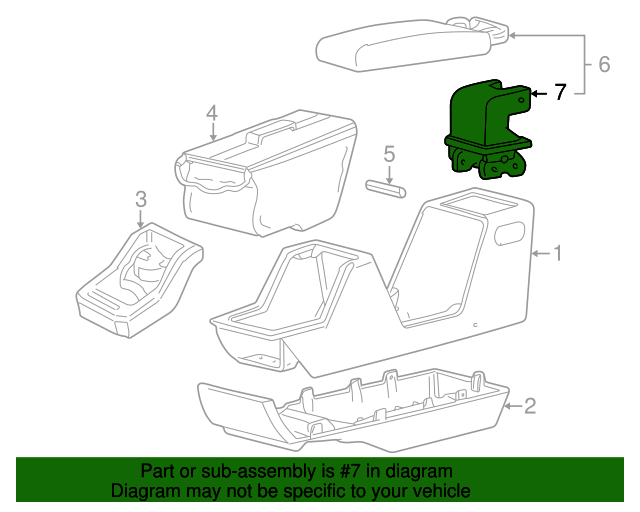 6
7
4
5
3
1
2

Part or sub-assembly is #7 in diagram
Diagram may not be specific to your vehicle