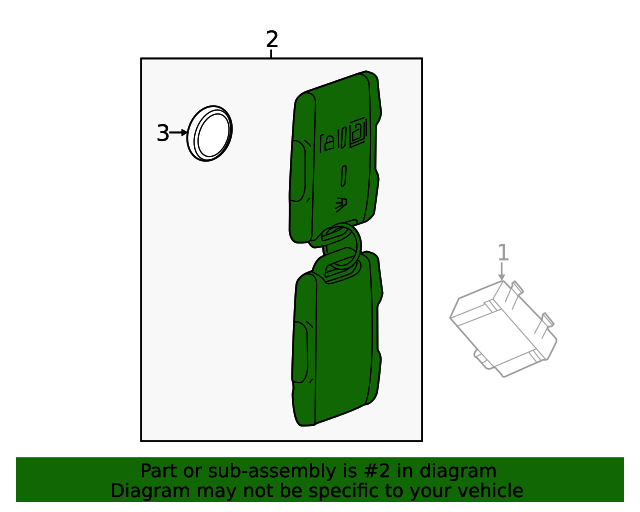 2
3
1
Part or sub-assembly is #2 in diagram
Diagram may not be specific to your vehicle