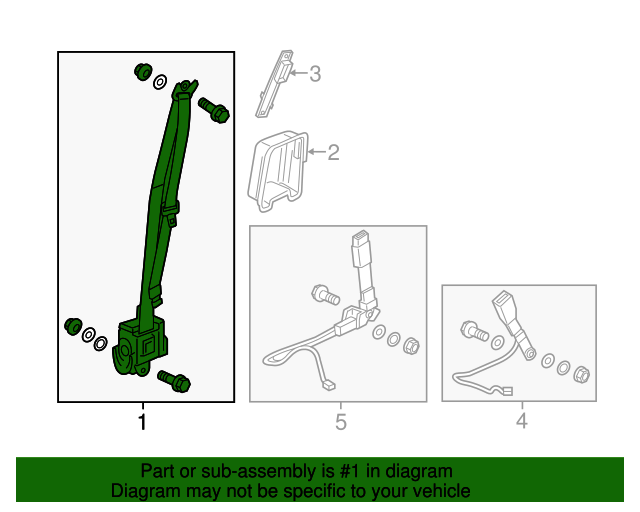 3

2

1

5

4

Part or sub-assembly is #1 in diagram
Diagram may not be specific to your vehicle