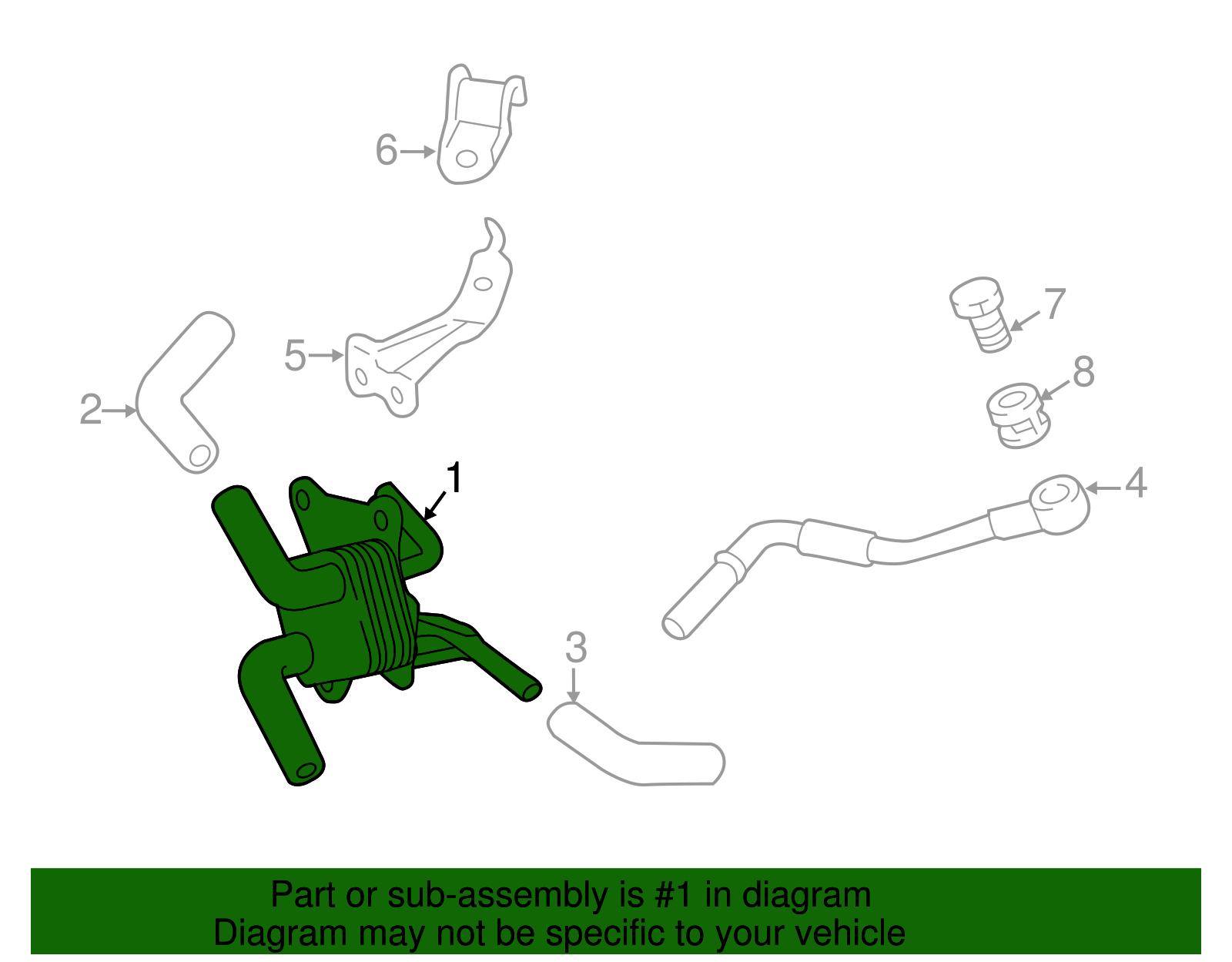 6
5
2
7
8
1
4
3

Part or sub-assembly is #1 in diagram
Diagram may not be specific to your vehicle