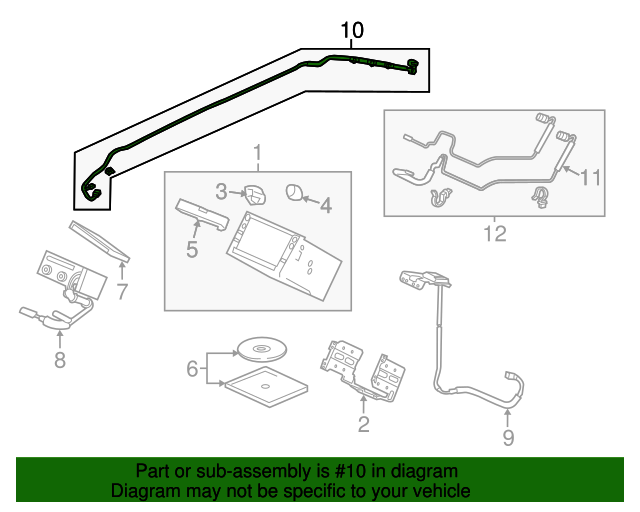 10

1

3

4

5

11

12

7

8

6

2

9

Part or sub-assembly is #10 in diagram
Diagram may not be specific to your vehicle