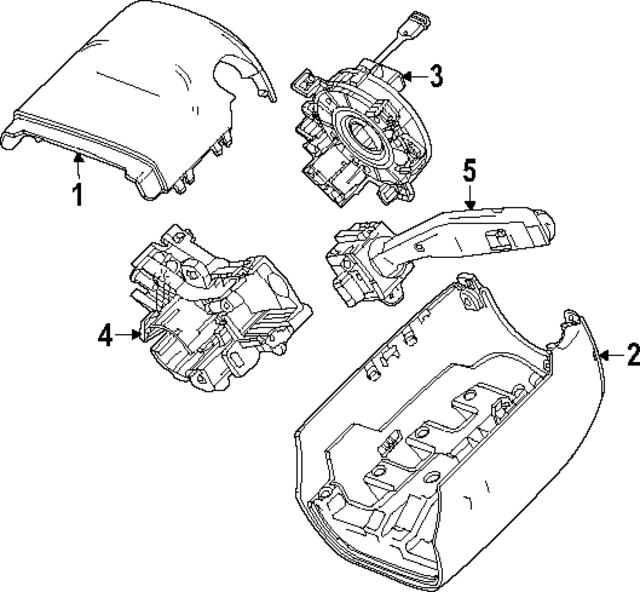 3
1
5
4
2