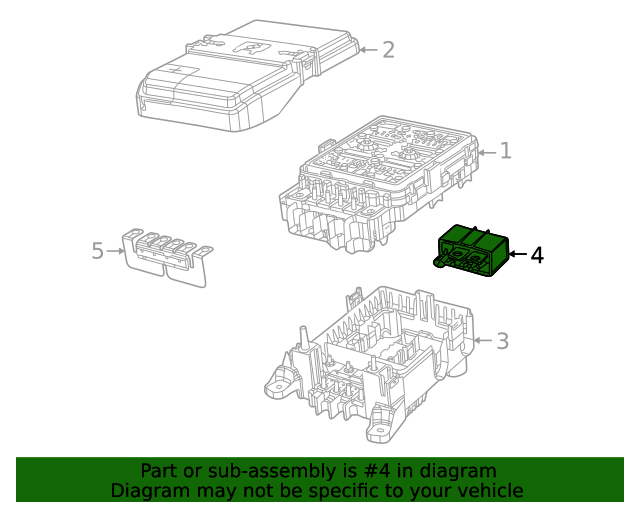 2

1

5

4

3

Part or sub-assembly is #4 in diagram
Diagram may not be specific to your vehicle