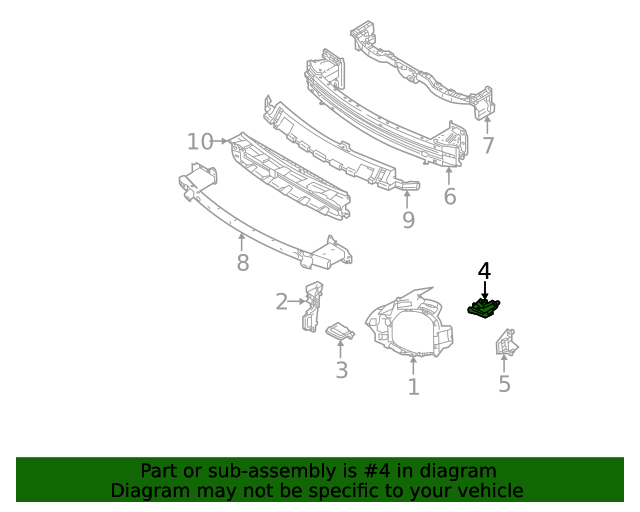 7
10
6
9
8
4
2
3
1
5

Part or sub-assembly is #4 in diagram
Diagram may not be specific to your vehicle