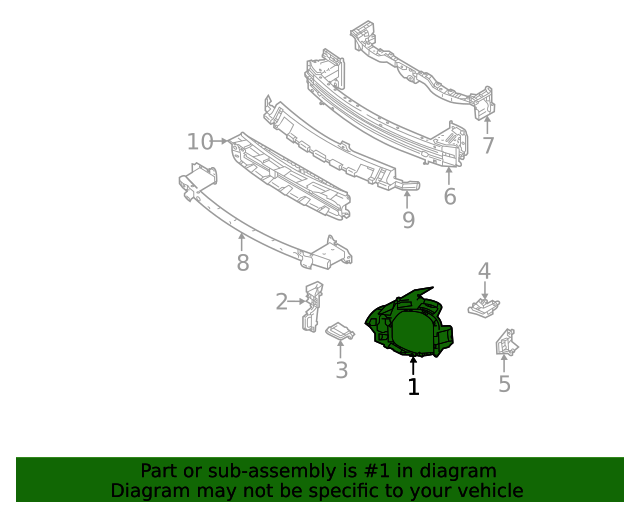 7
10
6
9
8
4
2
3
1
5

Part or sub-assembly is #1 in diagram
Diagram may not be specific to your vehicle