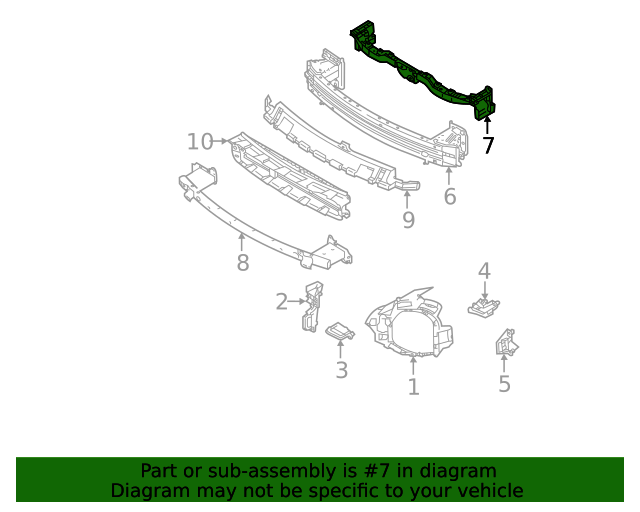 7
10
6
9
8
4
2
3
1
5

Part or sub-assembly is #7 in diagram
Diagram may not be specific to your vehicle