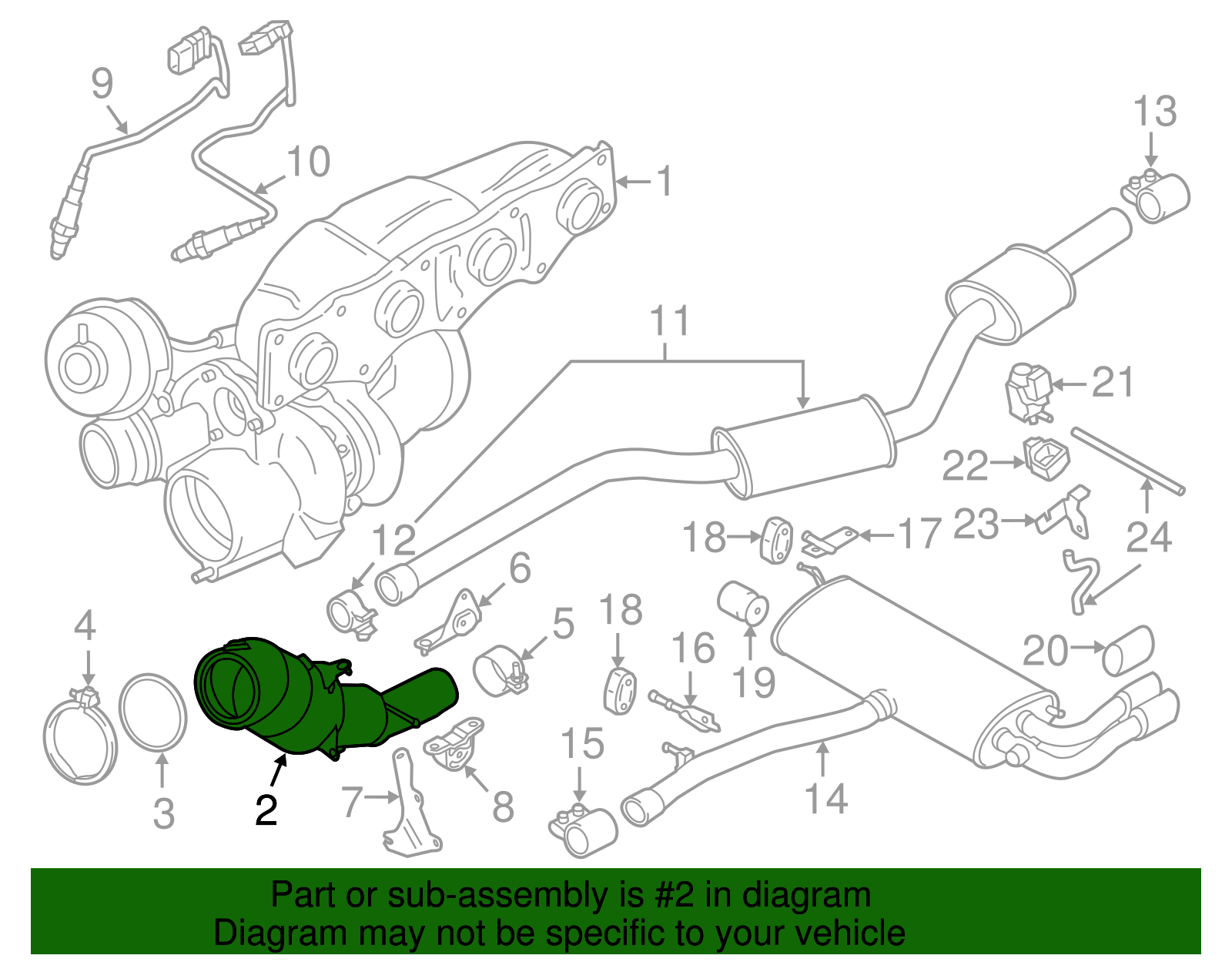 9
10
1
13
11
21
22
23
24
12
6
18
17
4
5
18
16
19
20
3
2
7
8
15
14

Part or sub-assembly is #2 in diagram
Diagram may not be specific to your vehicle