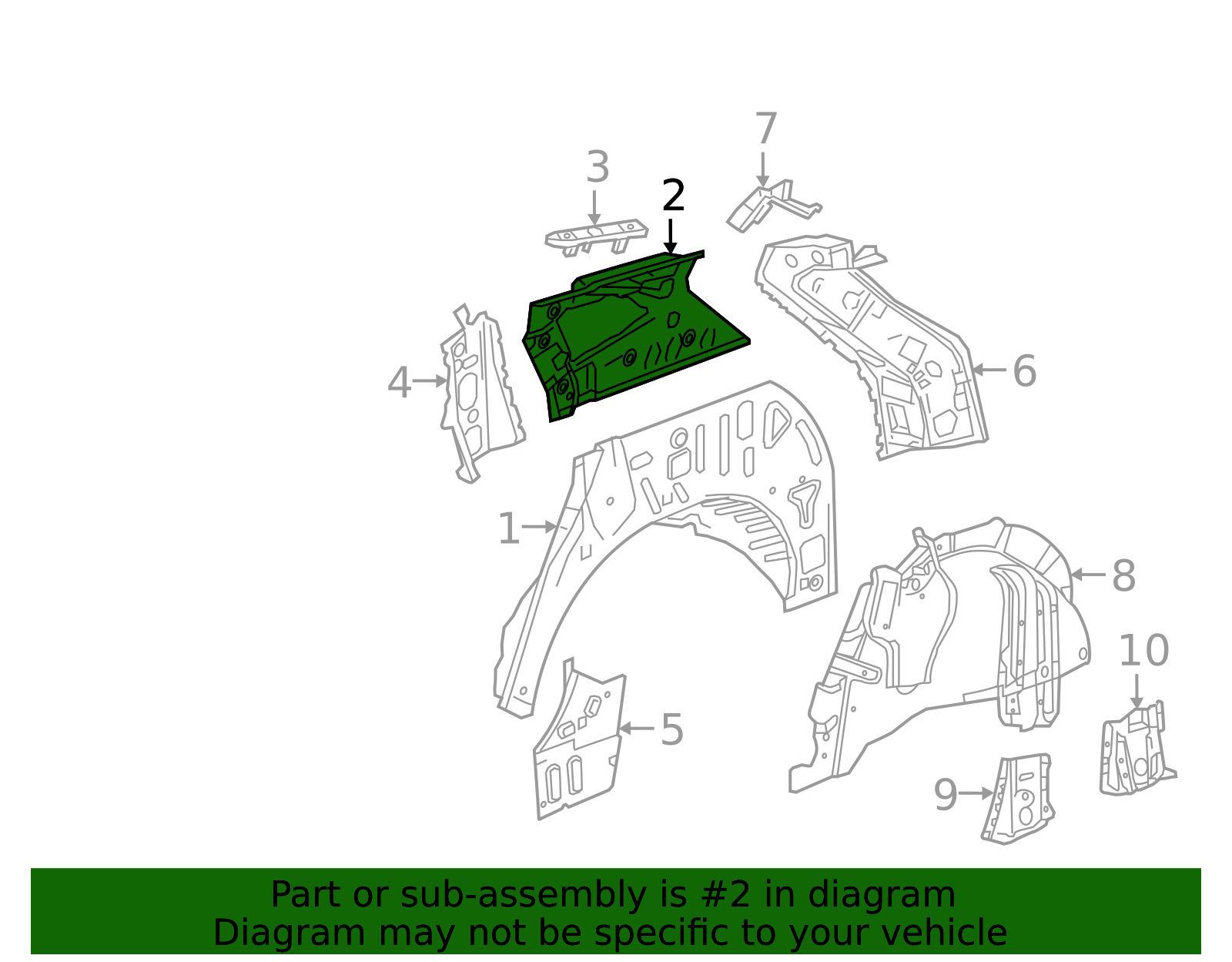 7
3
2
4
6
1
8
10
5
9
Part or sub-assembly is #2 in diagram
Diagram may not be specific to your vehicle