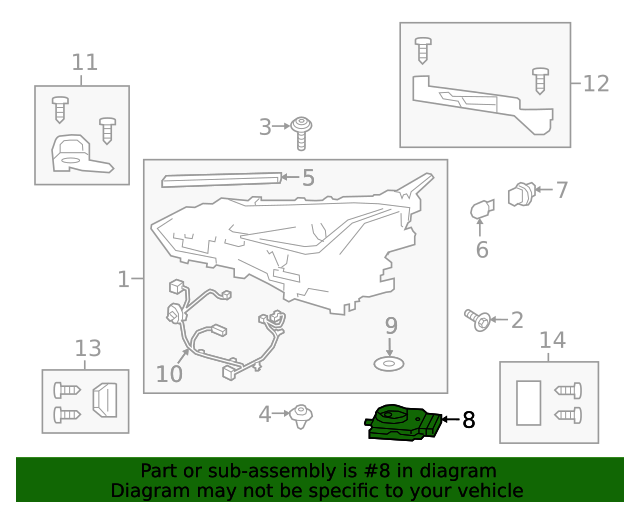 11

12

3

5

7

6

1

2

9

10

13

14

4

8

Part or sub-assembly is #8 in diagram
Diagram may not be specific to your vehicle