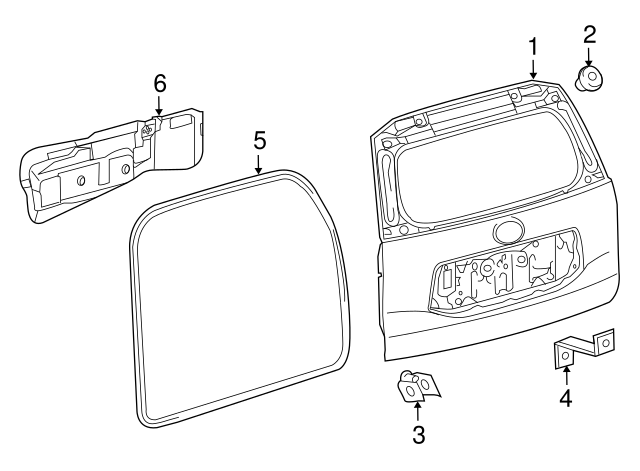 6
5
1
2
3
4