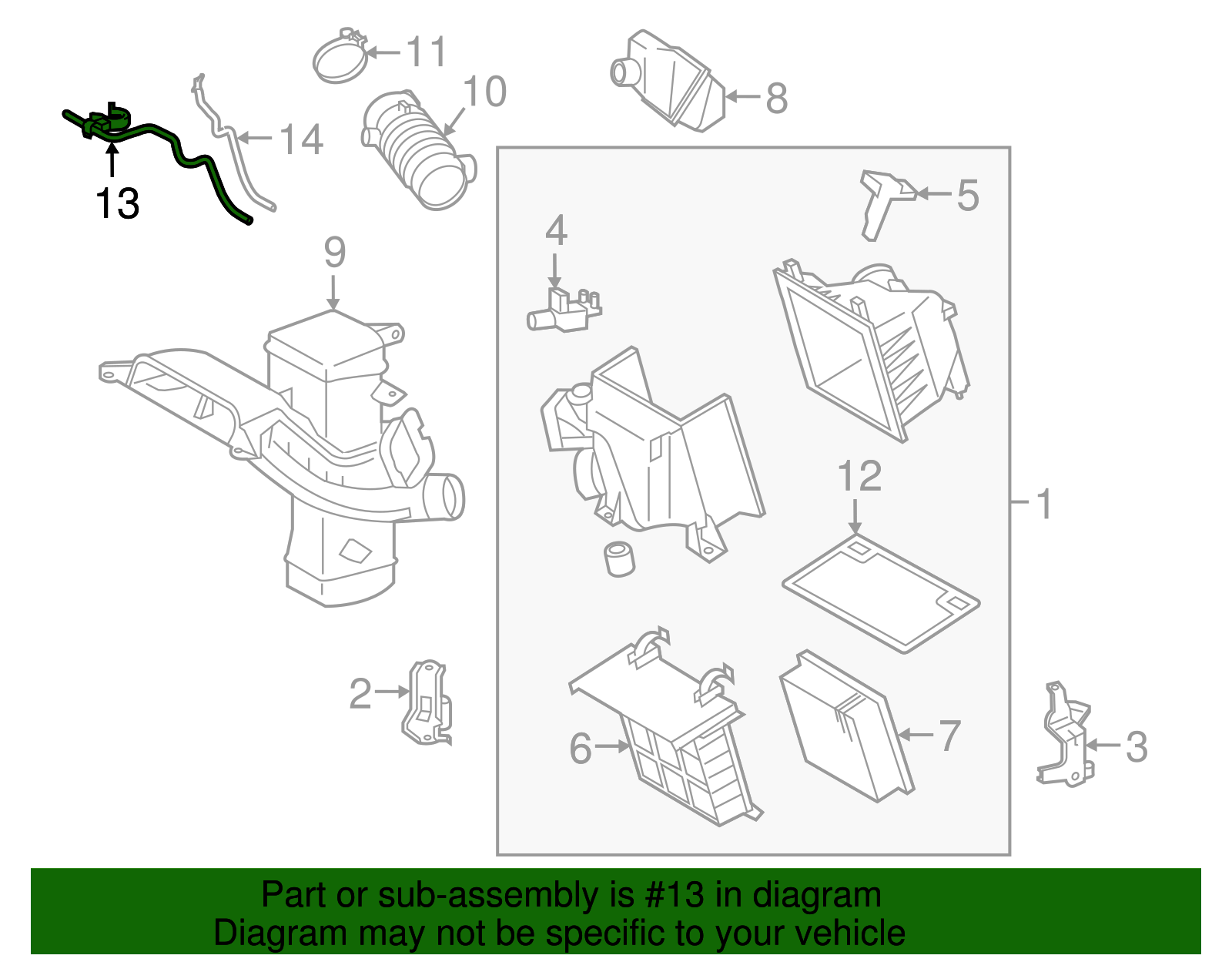 11
10
8
14
13
5
4
9
12
1
2
6
7
3

Part or sub-assembly is #13 in diagram
Diagram may not be specific to your vehicle